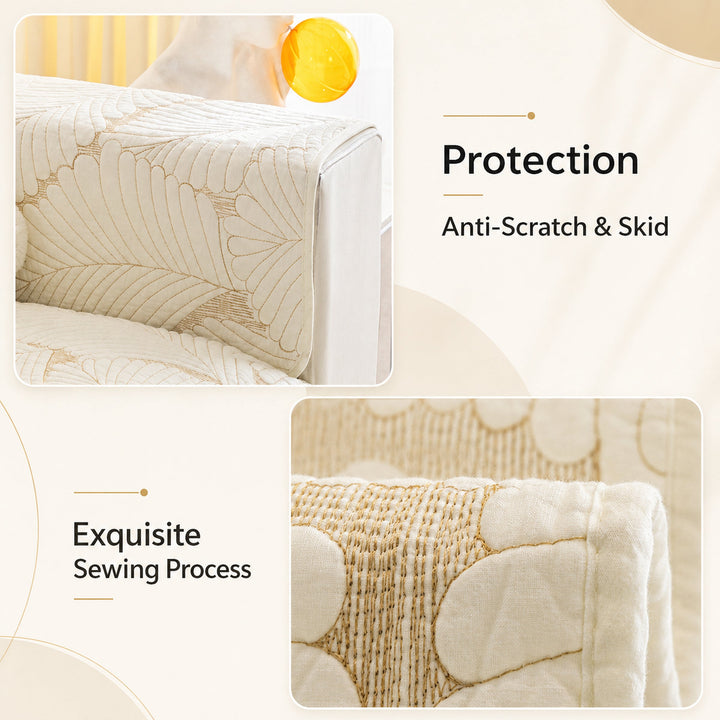 Protection

Anti-Scratch & Skid

Exquisite
Sewing Process